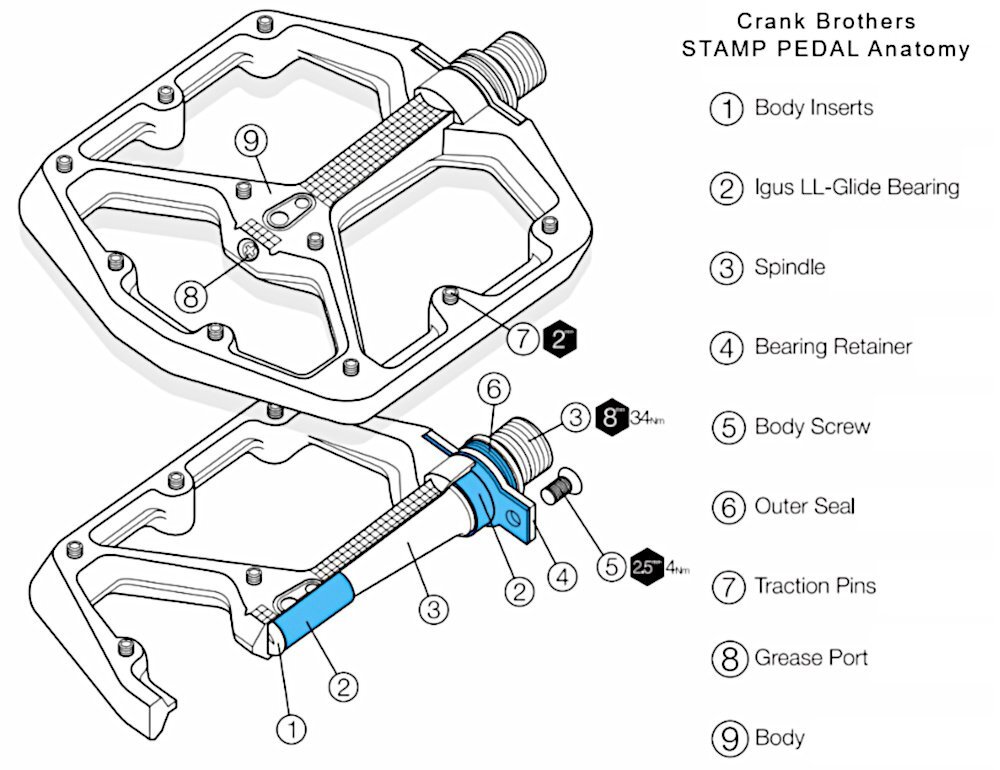 Crank Brothers
STAMP PEDAL Anatomy

1 Body Inserts

2 Igus LL-Glide Bearing

3 Spindle

4 Bearing Retainer

5 Body Screw

6 Outer Seal

7 Traction Pins

8 Grease Port

9 Body

9

8

7 2mm

6

3 8mm 34Nm

5 2.5mm 4Nm

4

2

3

2

1